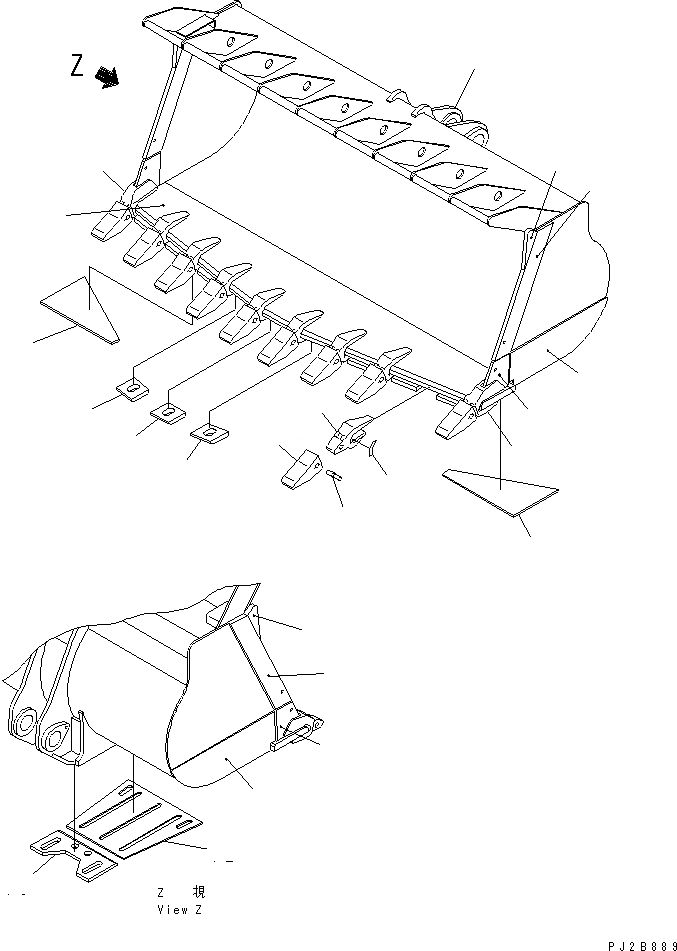 Z

Z 視
View Z

PJ2B889