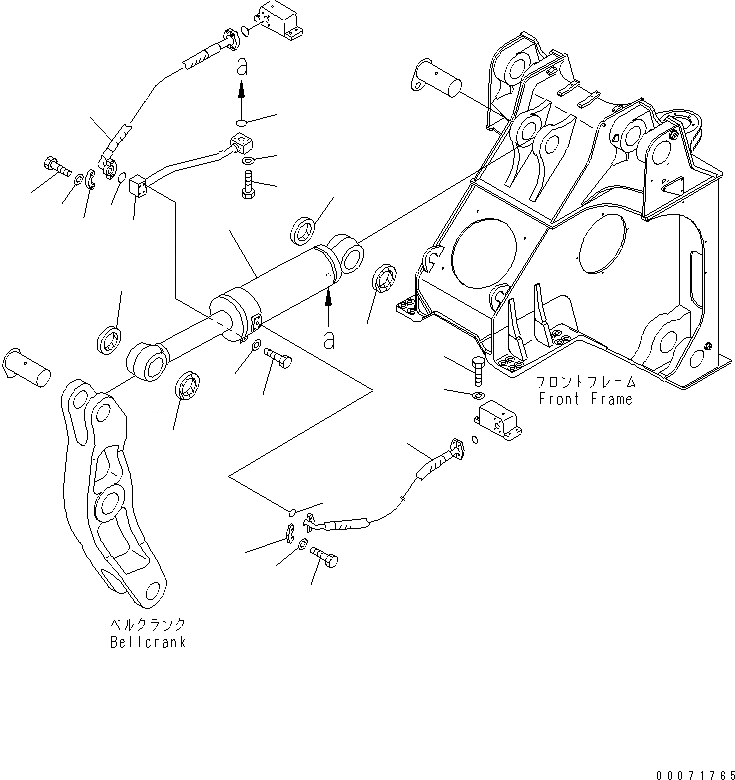 a

a

フロントフレーム
Front Frame

ベルクランク
Bellcrank

00071765