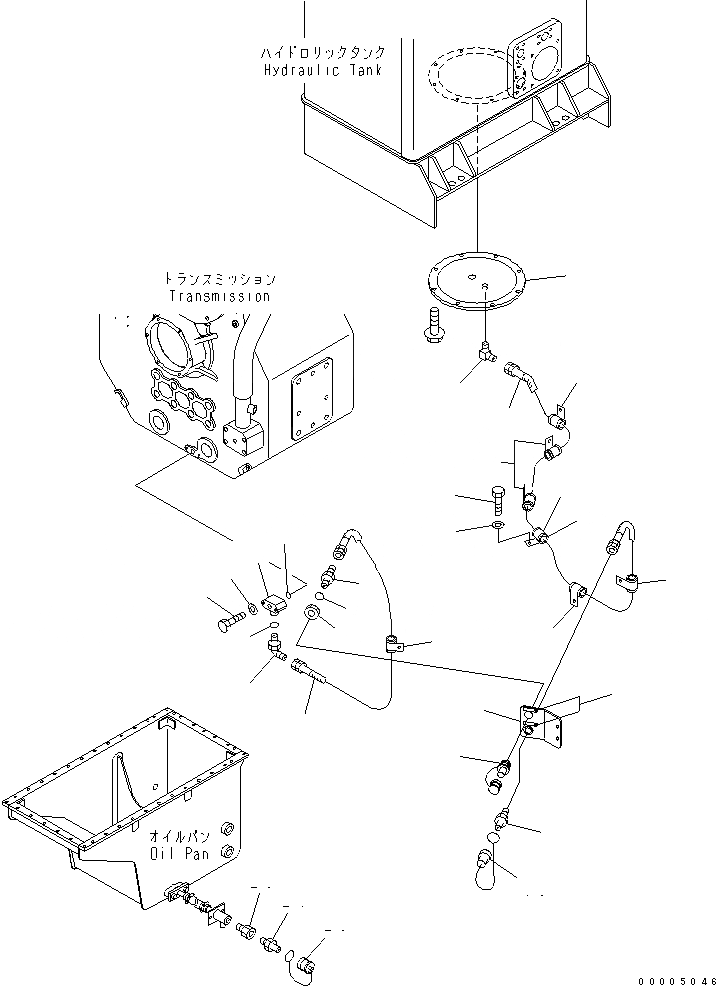 ハイドロリックタンク
Hydraulic Tank

トランスミッション
Transmission

オイルパン
Oil Pan

00005046