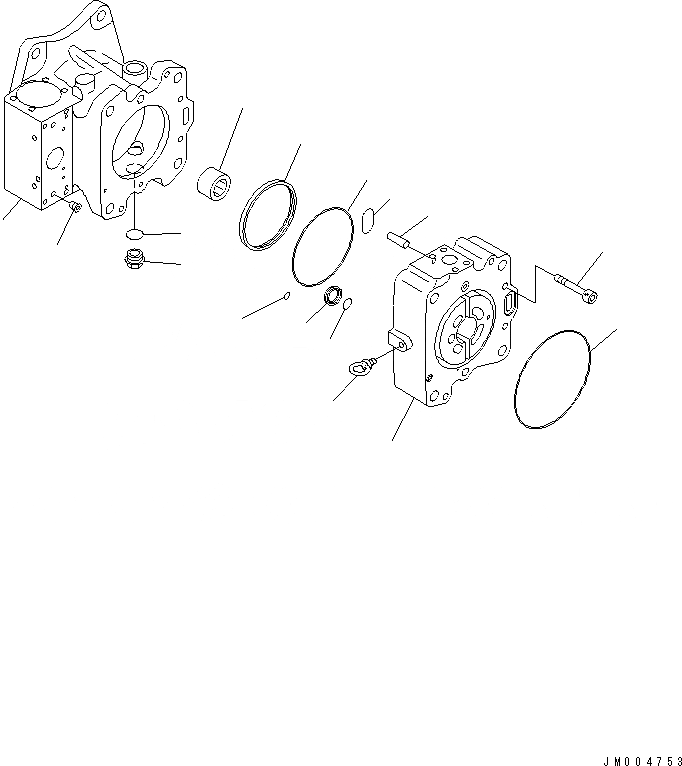 JM004753