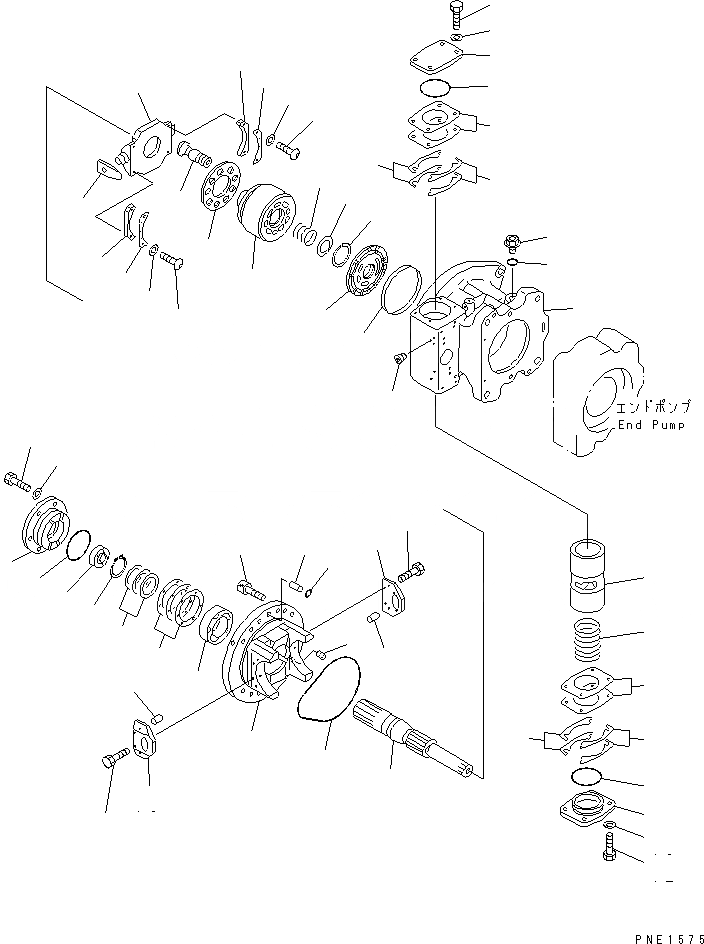 エンドポンプ
End Pump

PNE1575