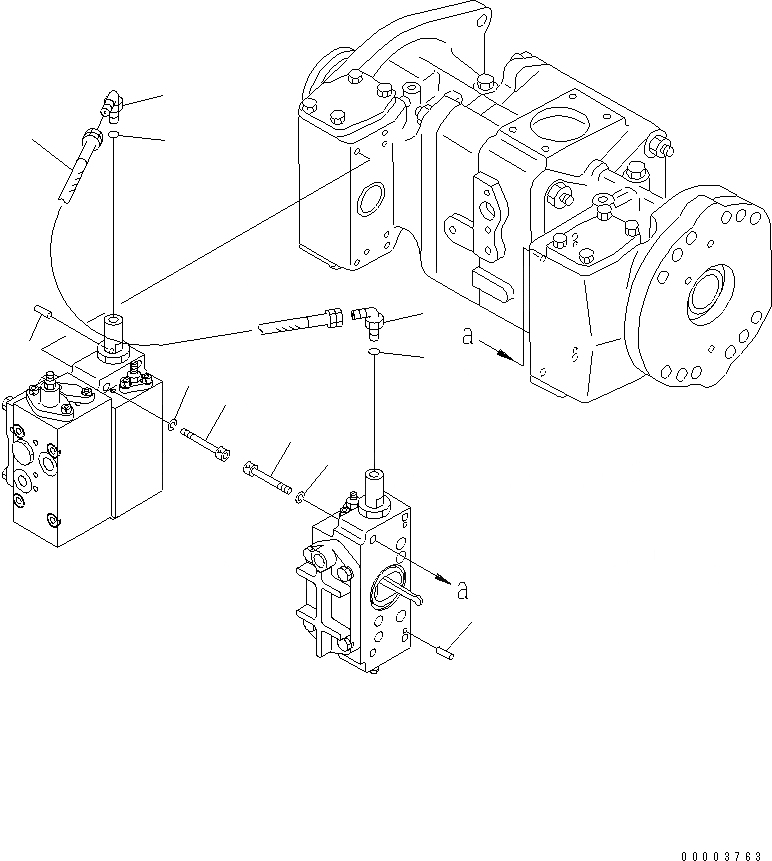 a

a

00003763