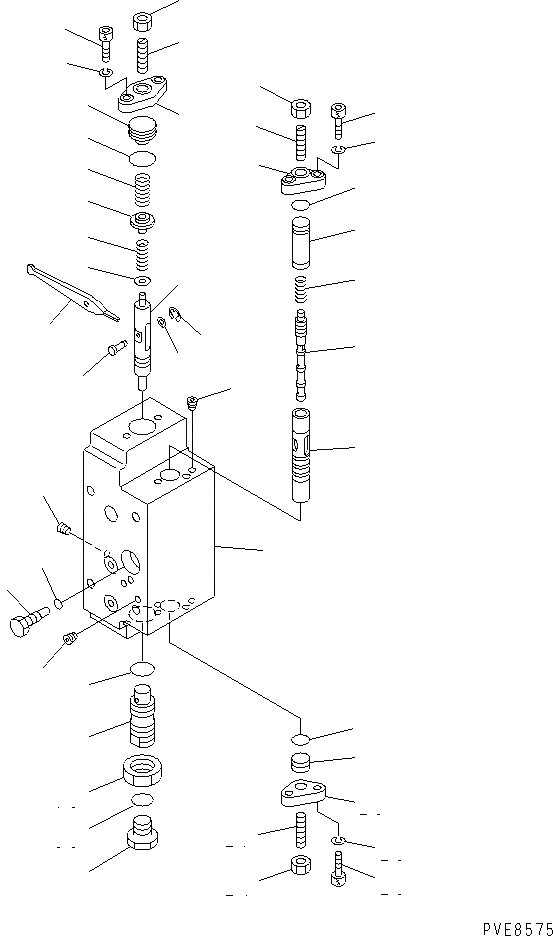 PVE8575