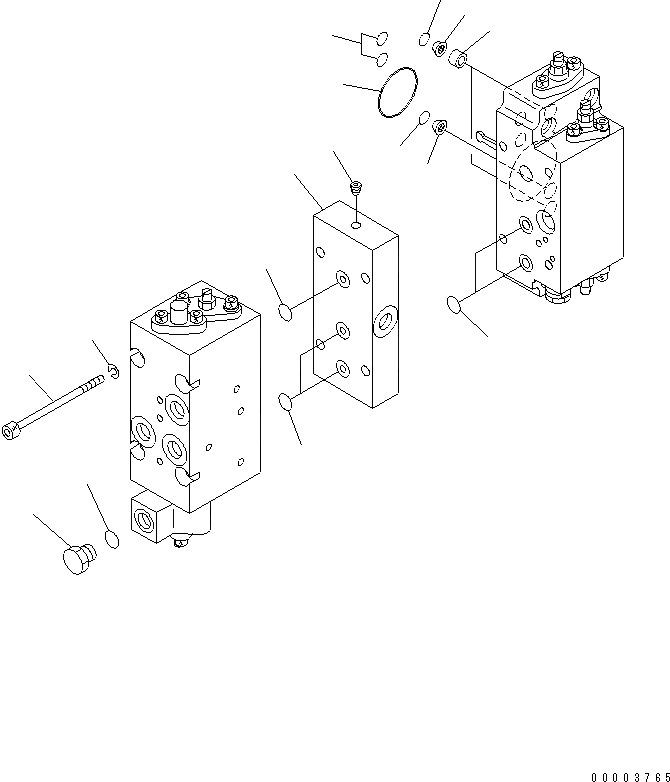 00003765