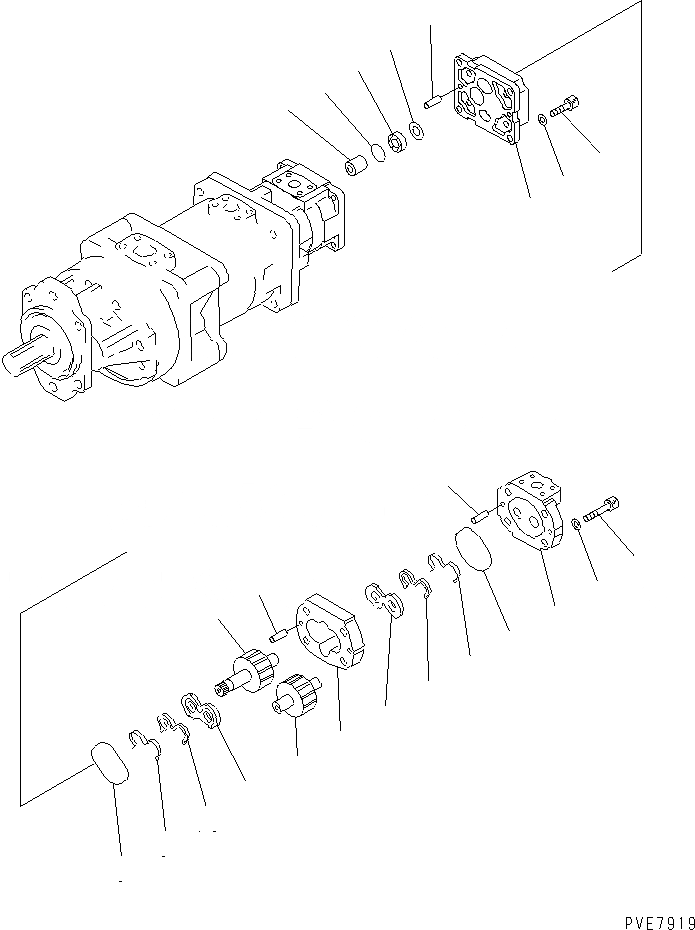 PVE7919