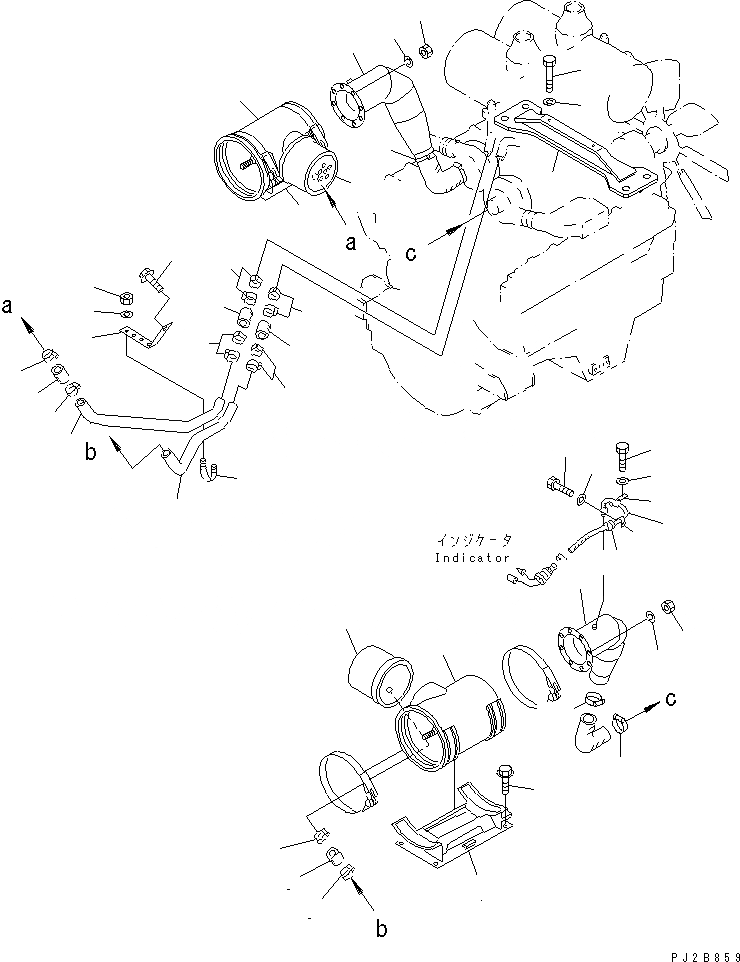 a
c
a
b
インジケータ
Indicator
c
b
PJ2B859