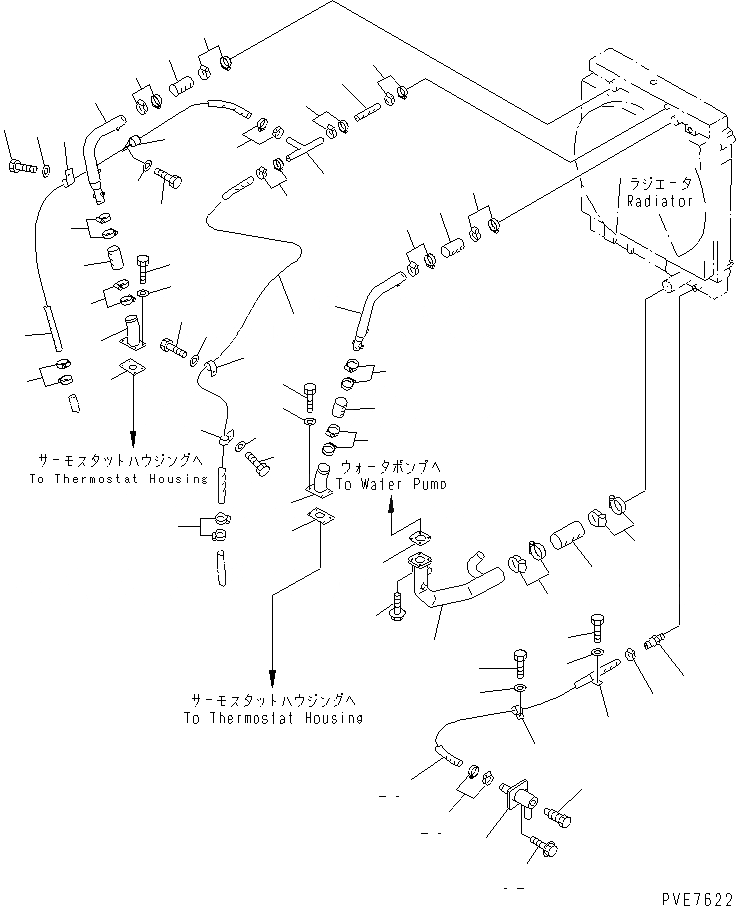 ラジエータ
Radiator

サーモスタットハウジングへ
To Thermostat Housing

ウォータポンプへ
To Water Pump

サーモスタットハウジングへ
To Thermostat Housing

PVE7622