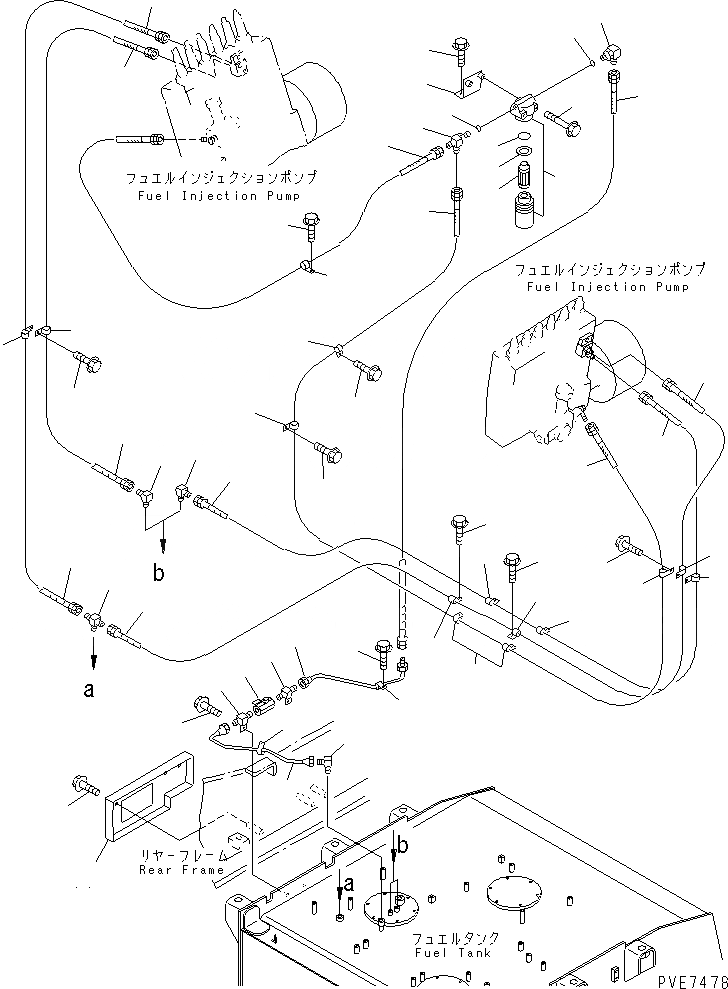 フュエルインジェクションポンプ
Fuel Injection Pump

フュエルインジェクションポンプ
Fuel Injection Pump

b

a

リヤーフレーム
Rear Frame

b

a

フュエルタンク
Fuel Tank

PVE7478