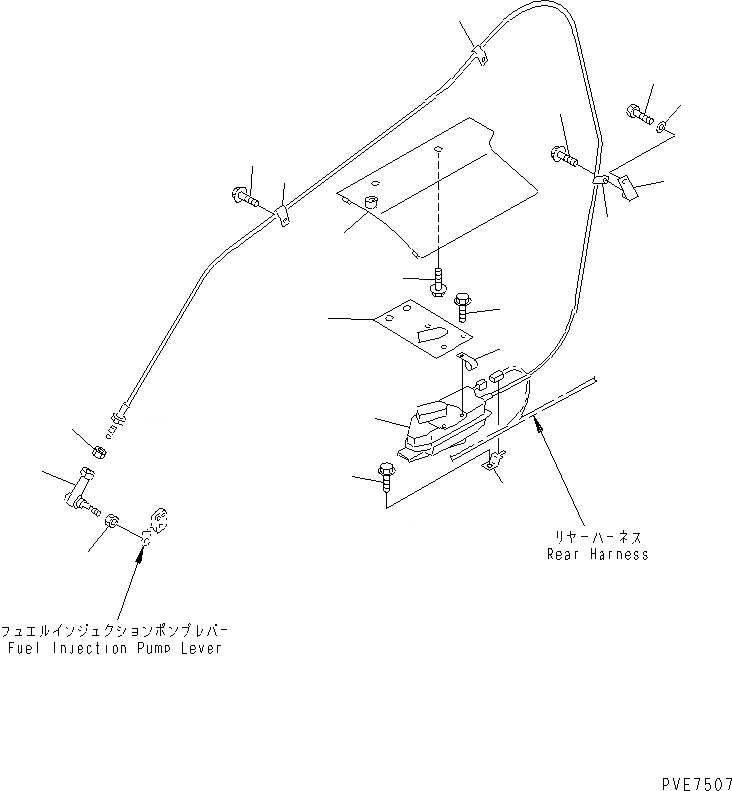 リヤーハーネス
Rear Harness

フュエルインジェクションポンプレバー
Fuel Injection Pump Lever

PVE7507