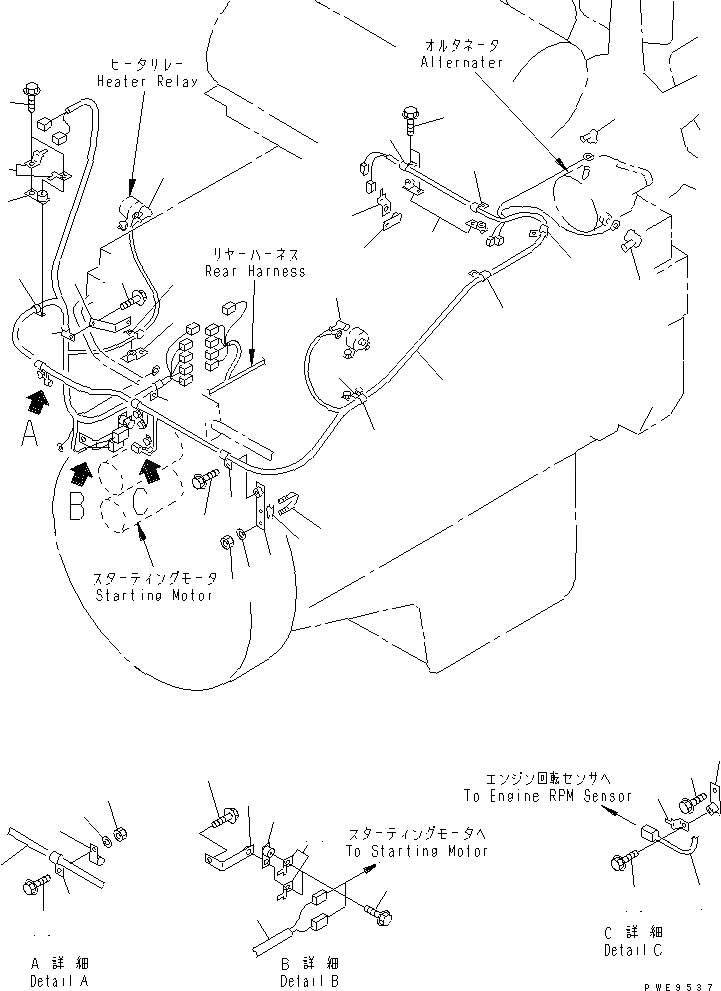 ヒータリレー
Heater Relay

オルタネータ
Alternater

リヤーハーネス
Rear Harness

A

B

C

スターティングモータ
Starting Motor

エンジン回転センサへ
To Engine RPM Sensor

スターティングモータへ
To Starting Motor

A 詳 細
Detail A

B 詳 細
Detail B

C 詳 細
Detail C

PWE9537