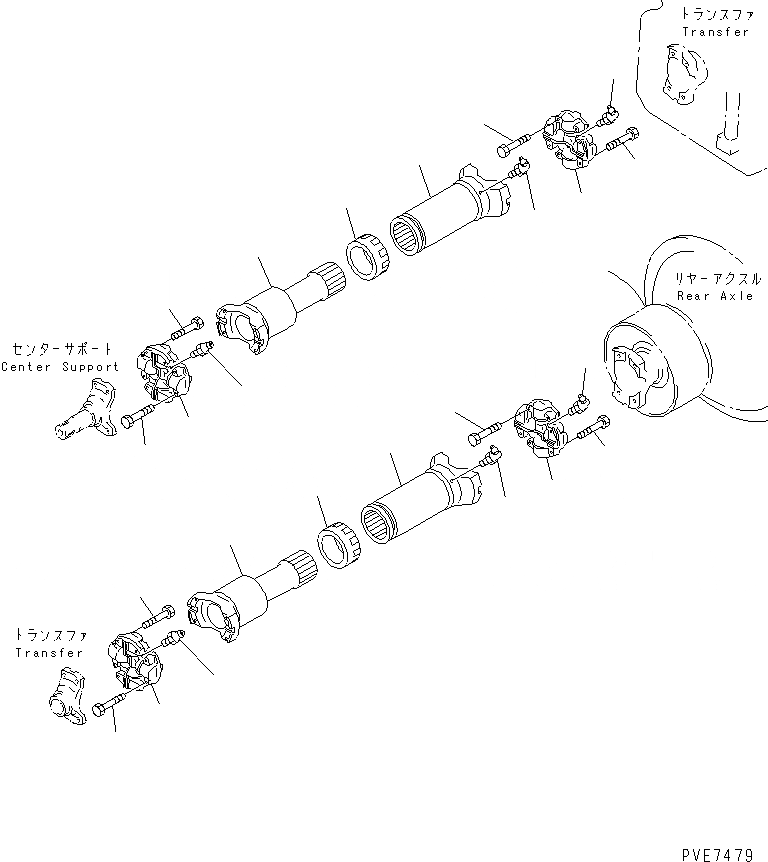 トランスファ
Transfer

リヤーアクスル
Rear Axle

センターサポート
Center Support

トランスファ
Transfer

PVE7479