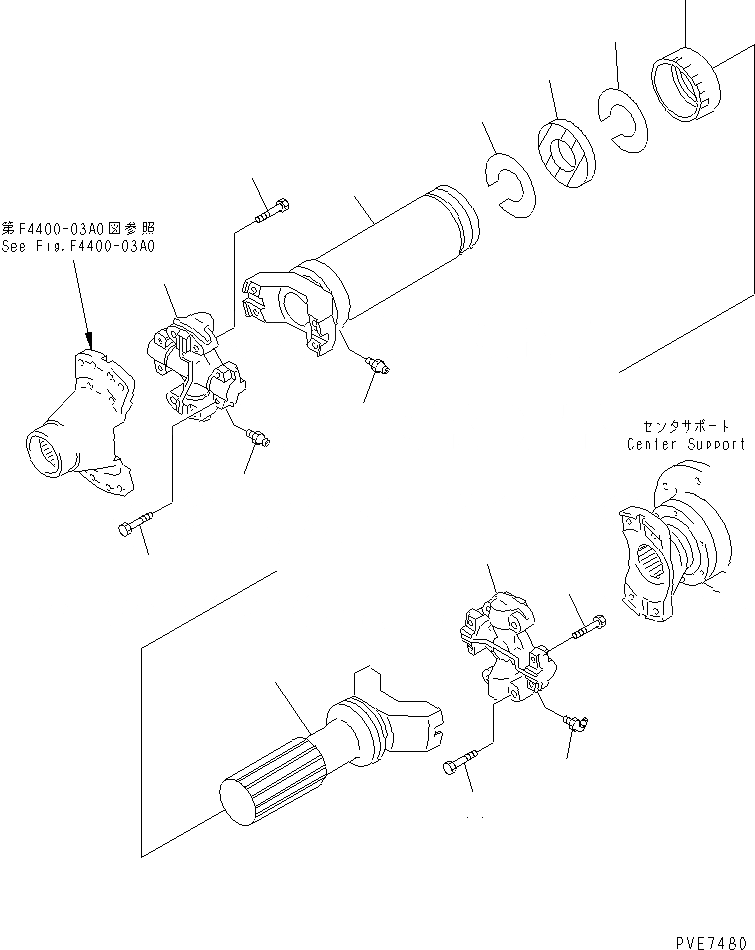 第F4400-03A0図参照
See Fig.F4400-03A0

センタサポート
Center Support

PVE7480