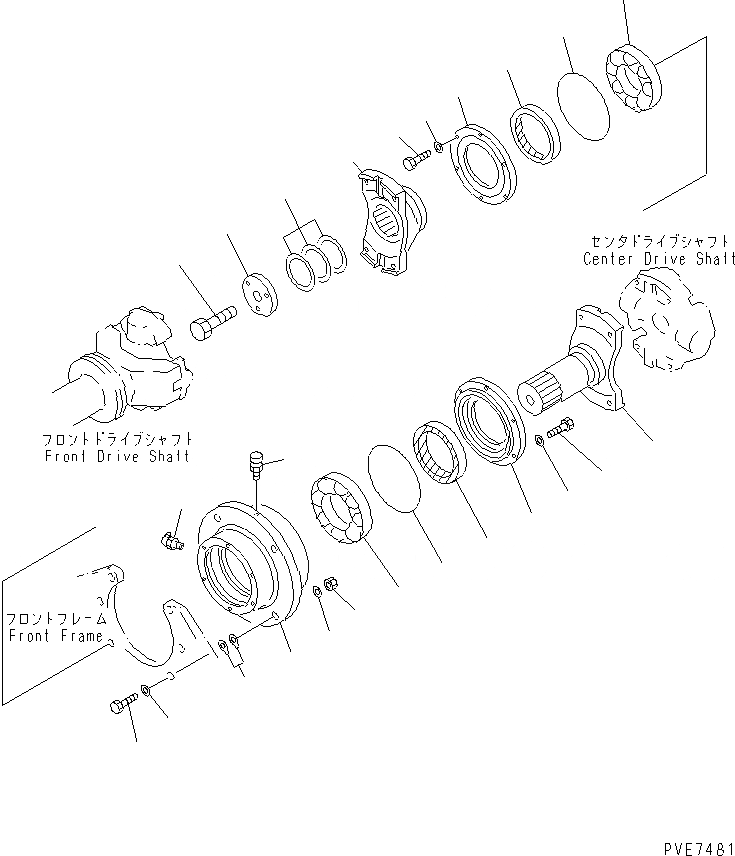 センタドライブシャフト
Center Drive Shaft

フロントドライブシャフト
Front Drive Shaft

フロントフレーム
Front Frame

PVE7481