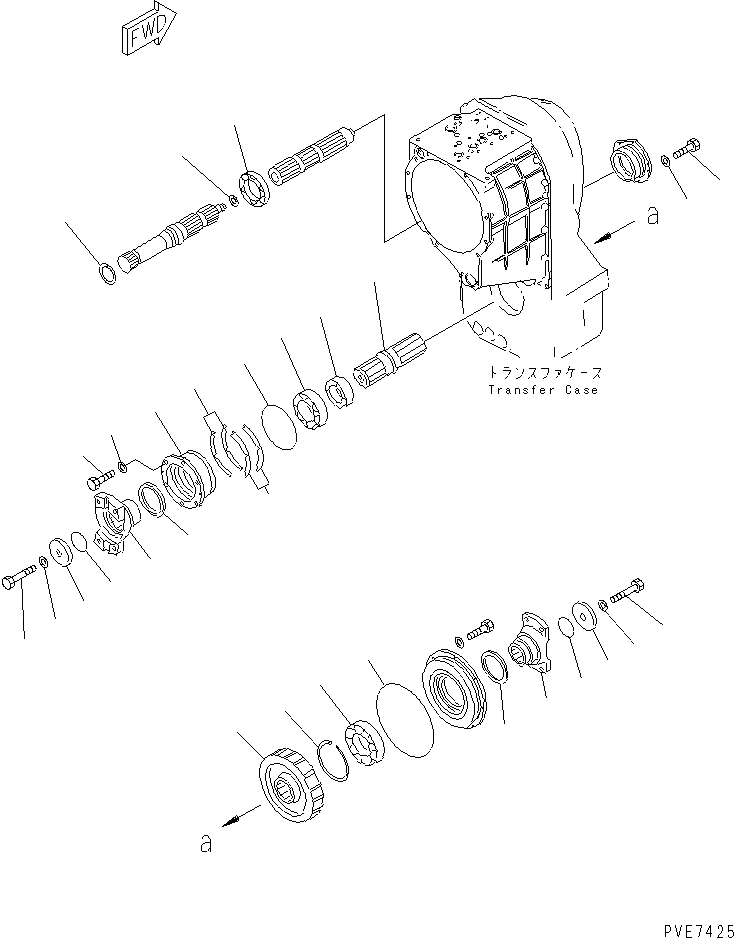 FWD

a

トランスファケース
Transfer Case

a

PVE7425