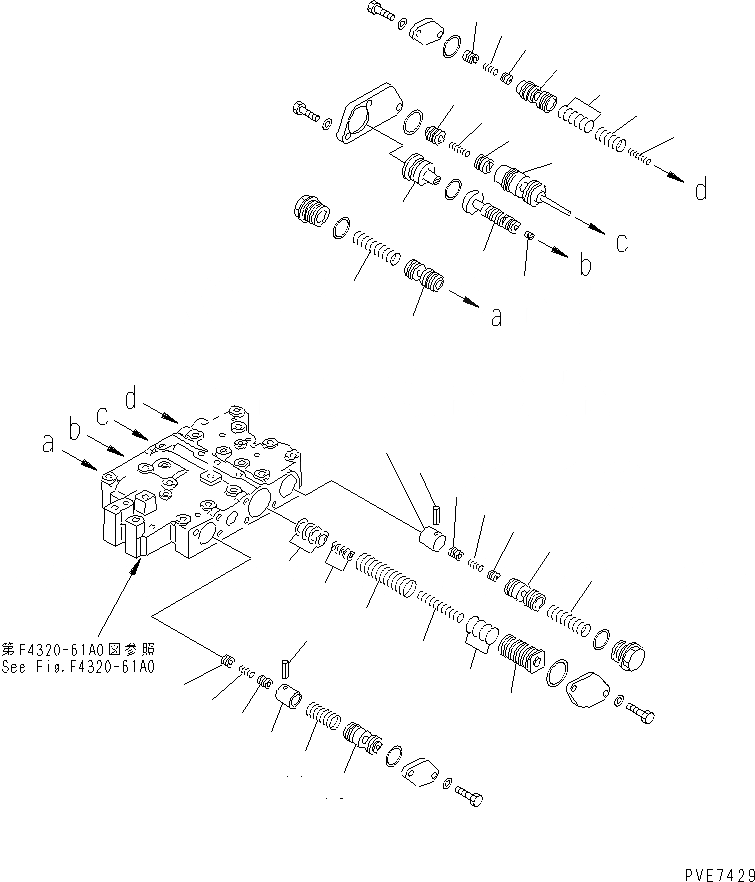 d
c
b
a
d
c
b
a
第F4320-61A0図参照
See Fig.F4320-61A0
PVE7429