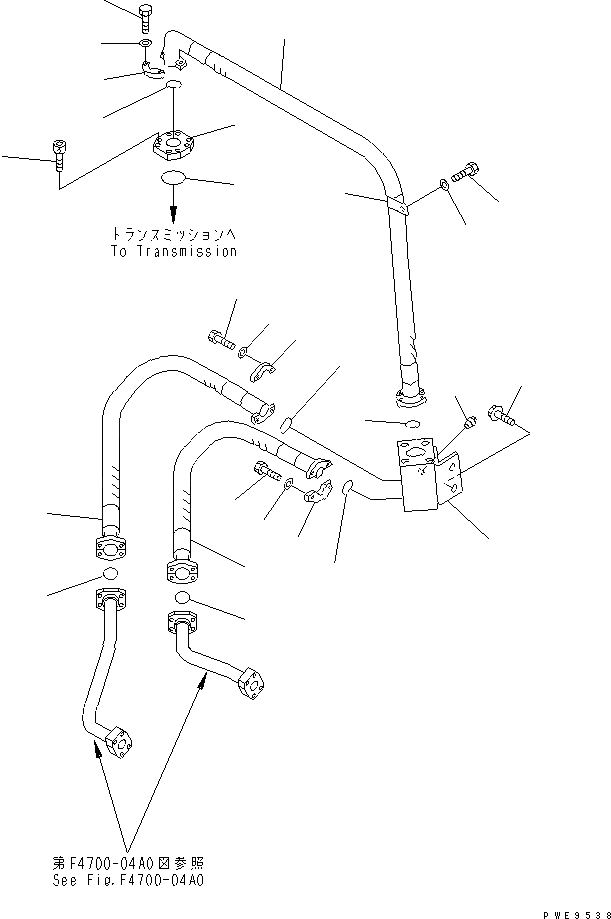 トランスミッションへ
To Transmission

第F4700-04A0図参照
See Fig.F4700-04A0

PWE9538