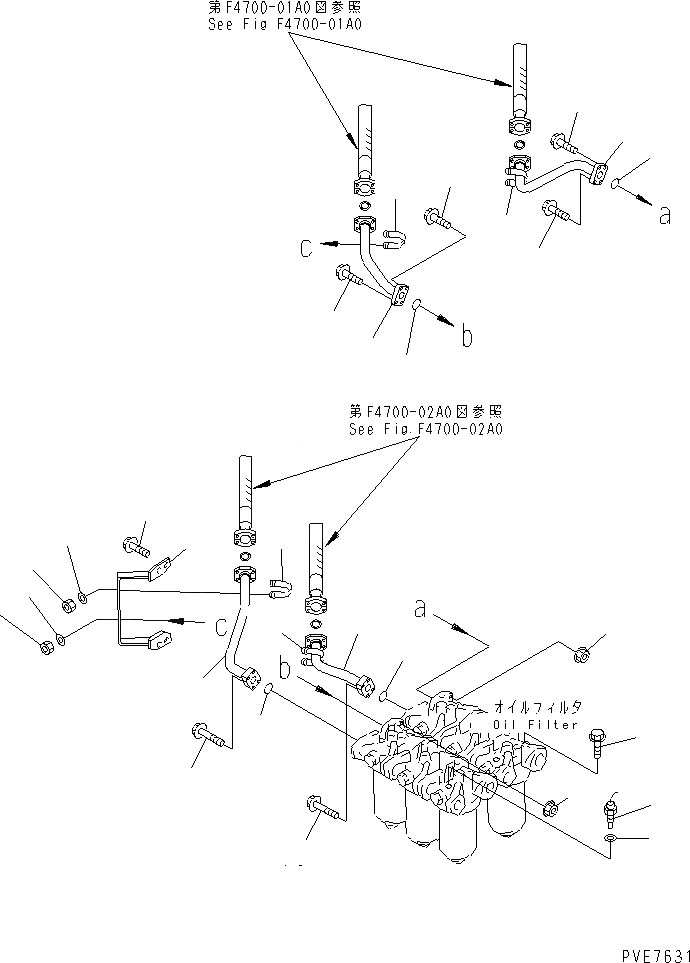 第F4700-01A0図参照
See Fig F4700-01A0

a

c

b

第F4700-02A0図参照
See Fig.F4700-02A0

c

a

b

オイルフィルタ
Oil Filter

PVE7631