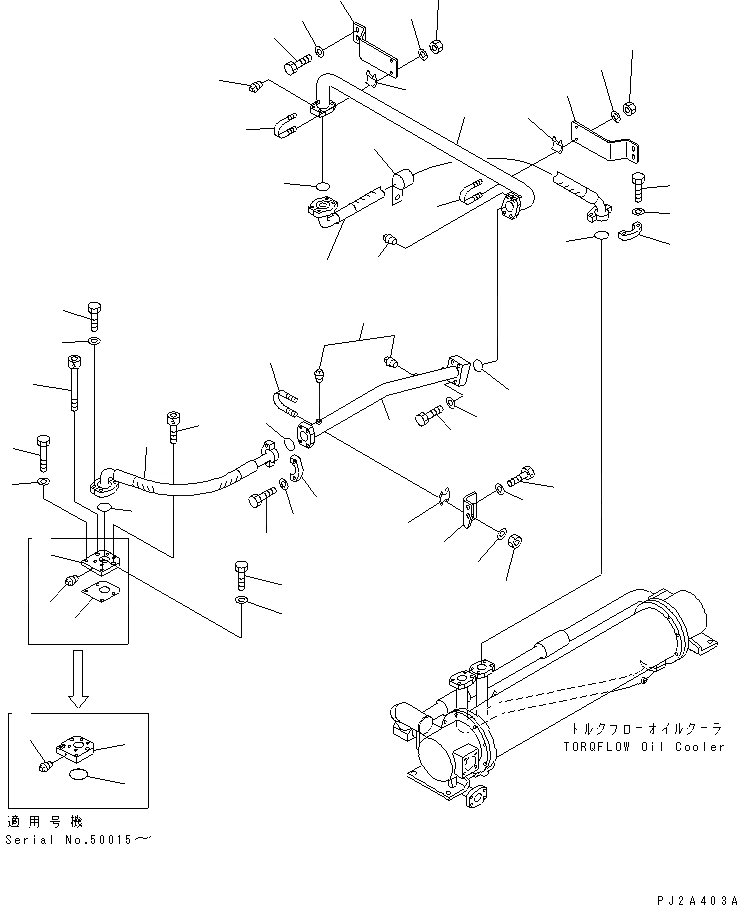 トルクフローオイルクーラ
TORQFLOW Oil Cooler

適用号機
Serial No.50015～

PJ2A403A