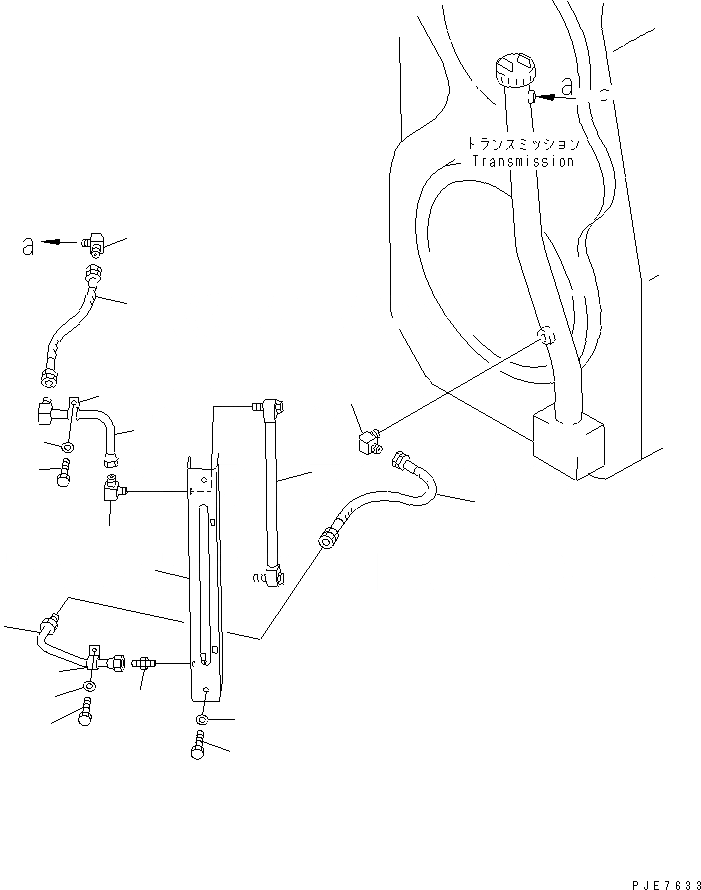 a
トランスミッション
Transmission
a
PJE7633