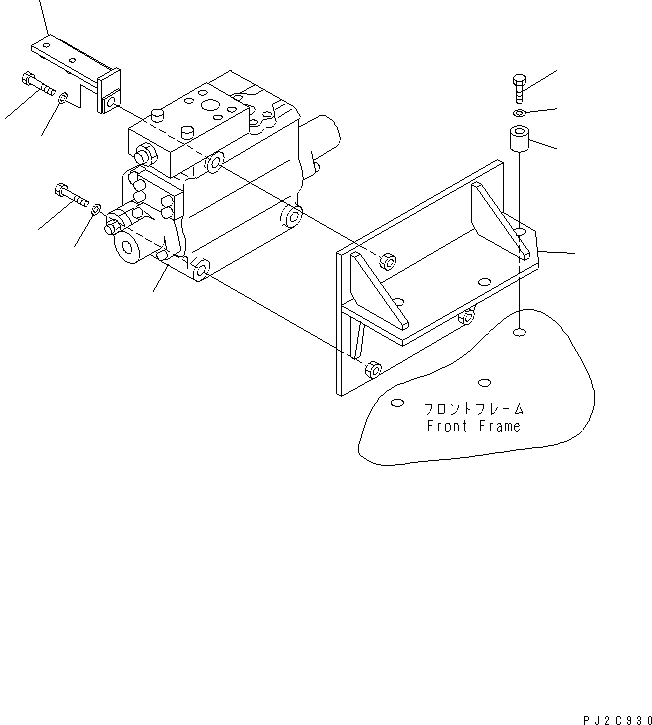 フロントフレーム
Front Frame

PJ2C930