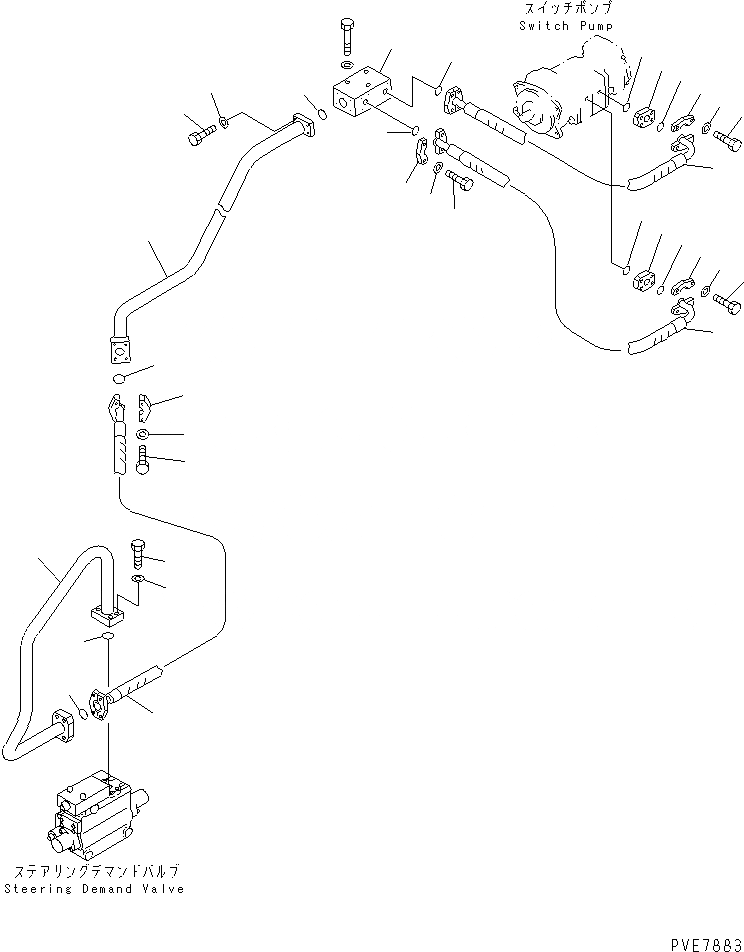 スイッチポンプ
Switch Pump

ステアリングデマンドバルブ
Steering Demand Valve

PVE7883