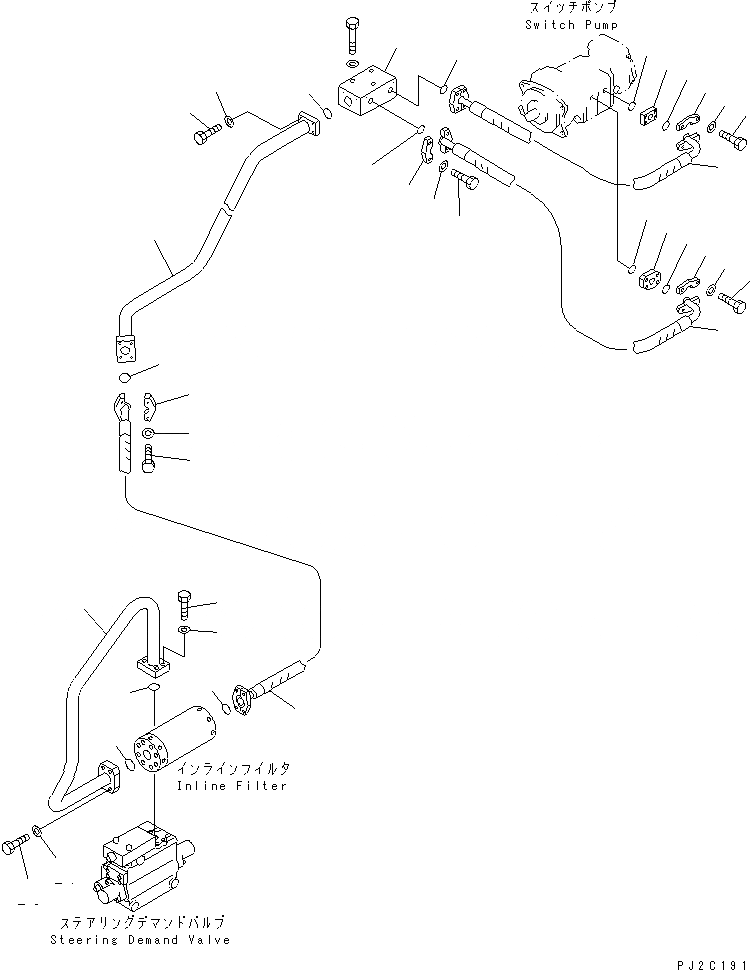 スイッチポンプ
Switch Pump

インラインフイルタ
Inline Filter

ステアリングデマンドバルブ
Steering Demand Valve

PJ2C191