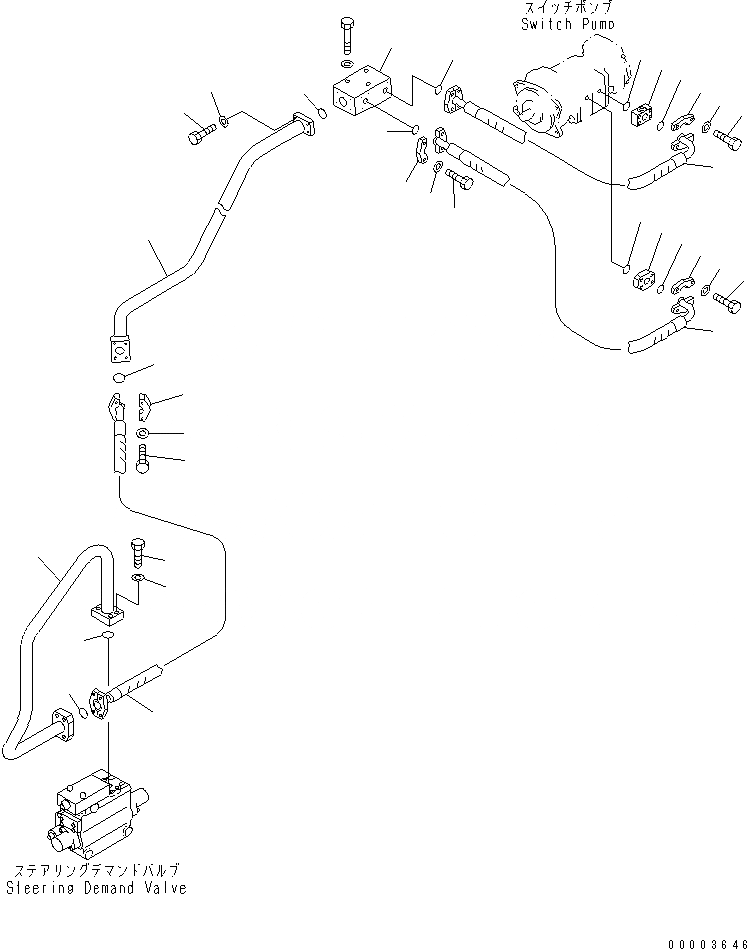 スイッチポンプ
Switch Pump

ステアリングデマンドバルブ
Steering Demand Valve

00003646