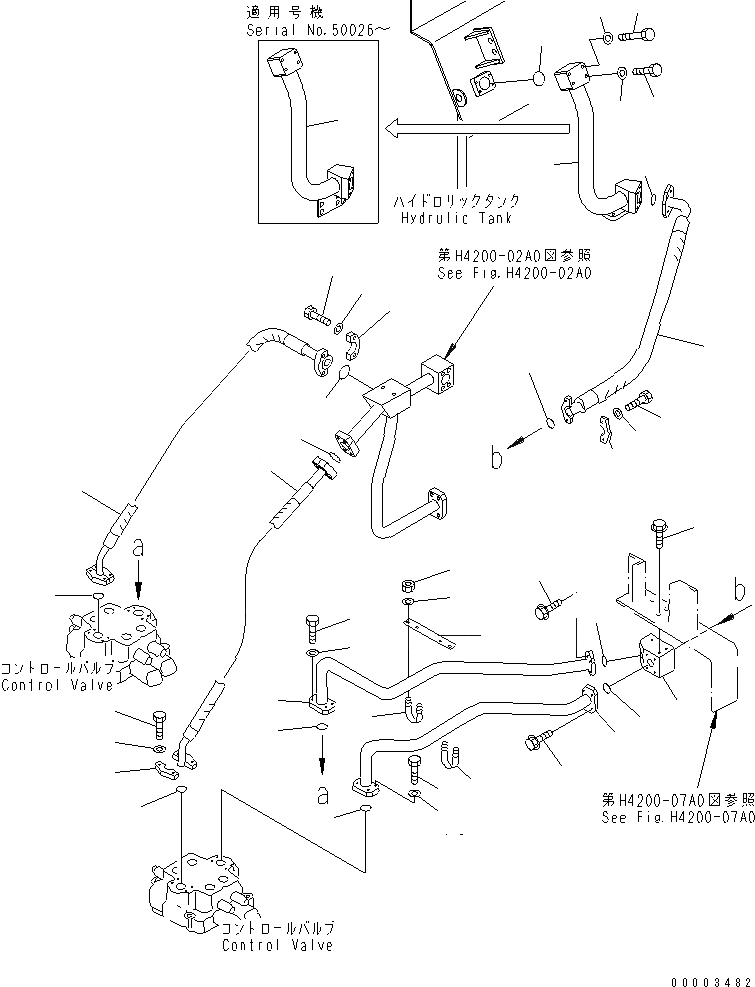 適用号機
Serial No.50026～

ハイドロリックタンク
Hydrulic Tank

第H4200-02A0図参照
See Fig.H4200-02A0

b

a

コントロールバルブ
Control Valve

b

a

第H4200-07A0図参照
See Fig.H4200-07A0

コントロールバルブ
Control Valve

00003482