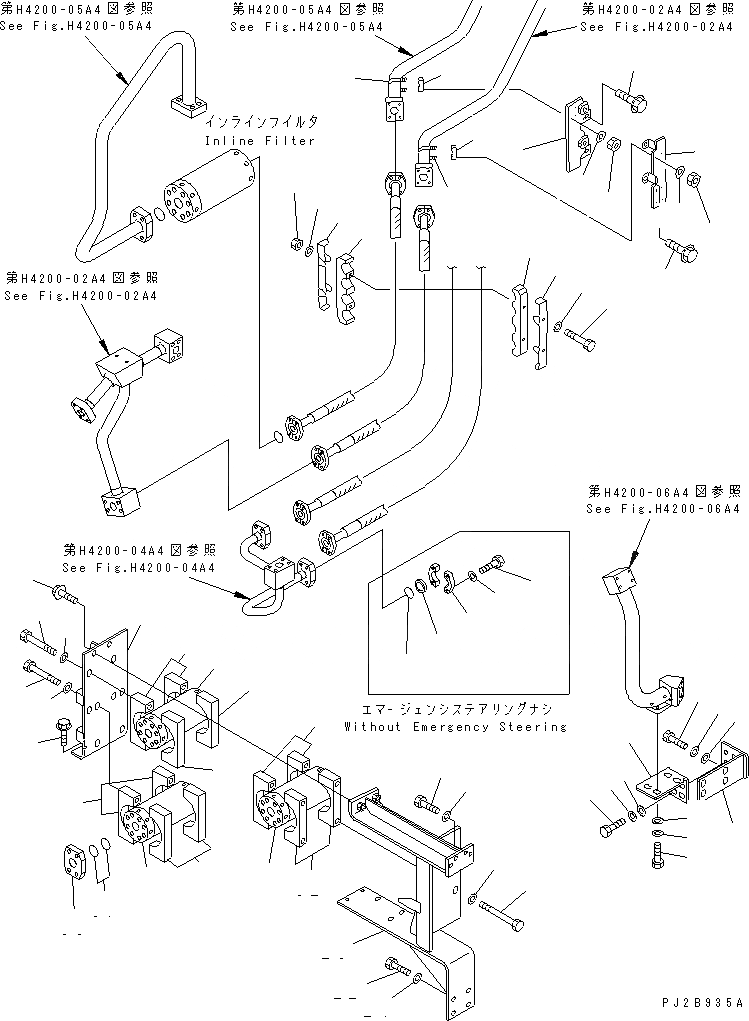 第H4200-05A4図参照
See Fig.H4200-05A4

第H4200-05A4図参照
See Fig.H4200-05A4

第H4200-02A4図参照
See Fig.H4200-02A4

インラインフイルタ
Inline Filter

第H4200-02A4図参照
See Fig.H4200-02A4

第H4200-06A4図参照
See Fig.H4200-06A4

第H4200-04A4図参照
See Fig.H4200-04A4

エマージェンシステアリングナシ
Without Emergency Steering

PJ2B935A