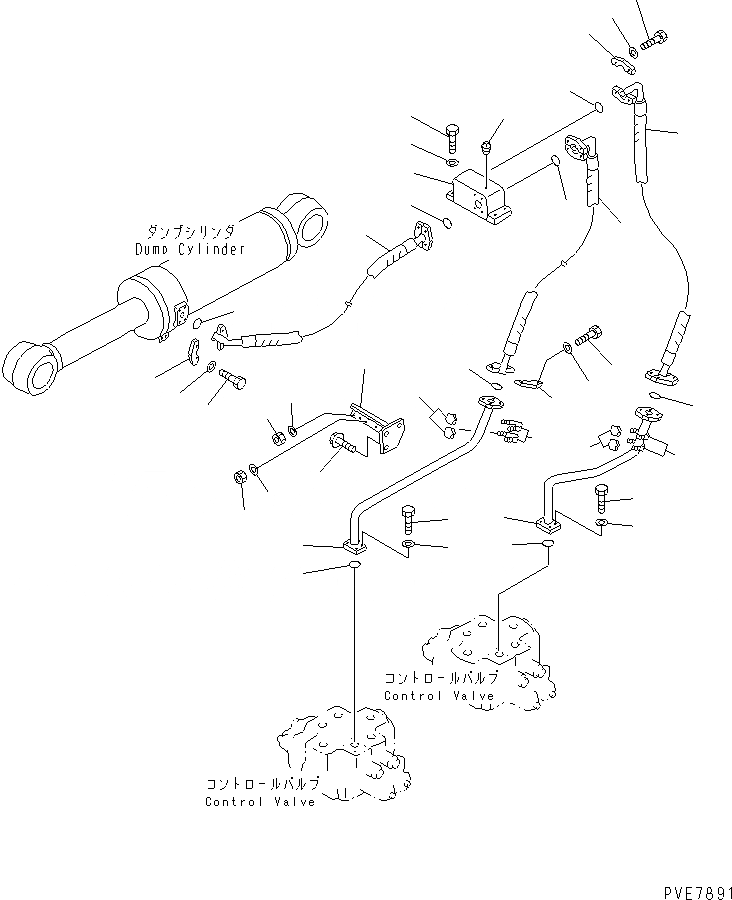 ダンプシリンダ
Dump Cylinder

コントロールバルブ
Control Valve

コントロールバルブ
Control Valve

PVE7891