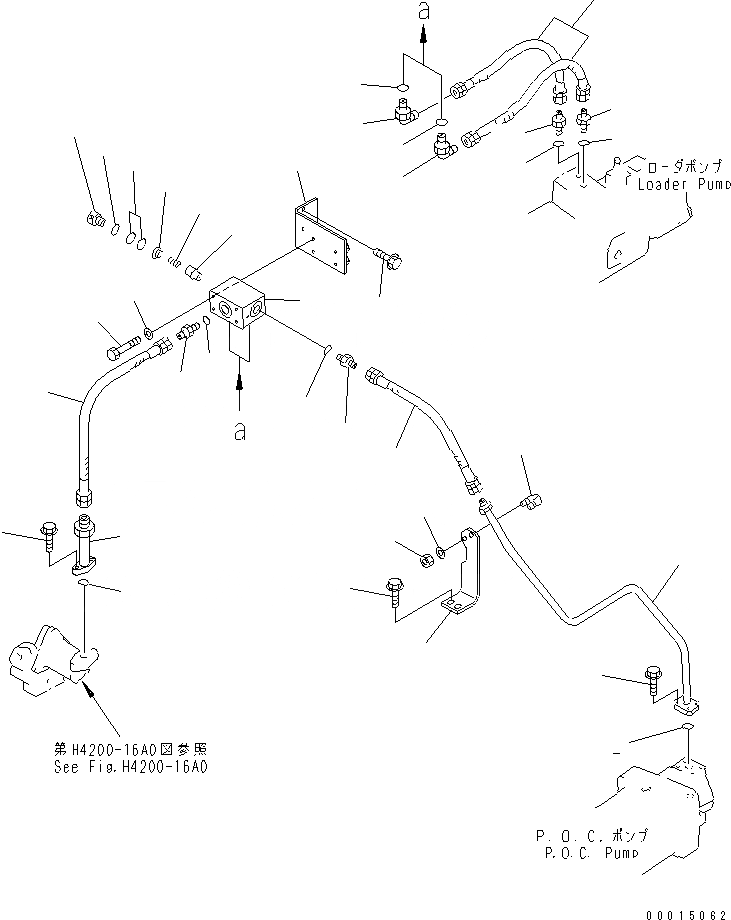 a

ローダポンプ
Loader Pump

a

第H4200-16A0図参照
See Fig.H4200-16A0

P.O.C.ポンプ
P.O.C. Pump

00015062