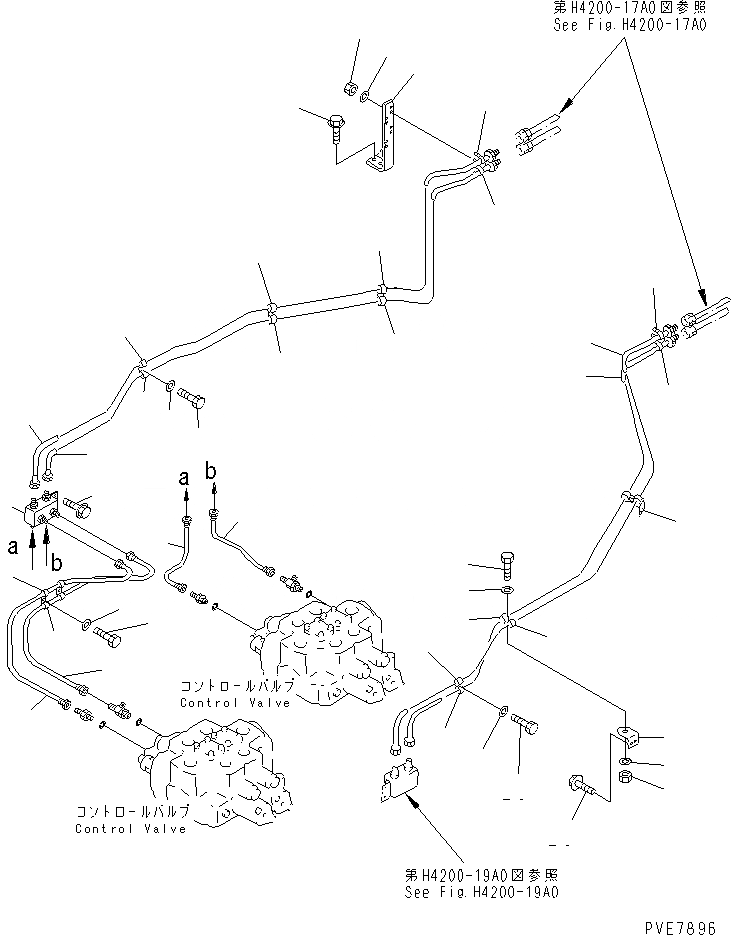 第H4200-17A0図参照
See Fig.H4200-17A0

a
b
a
b

コントロールバルブ
Control Valve

コントロールバルブ
Control Valve

第H4200-19A0図参照
See Fig.H4200-19A0

PVE7896