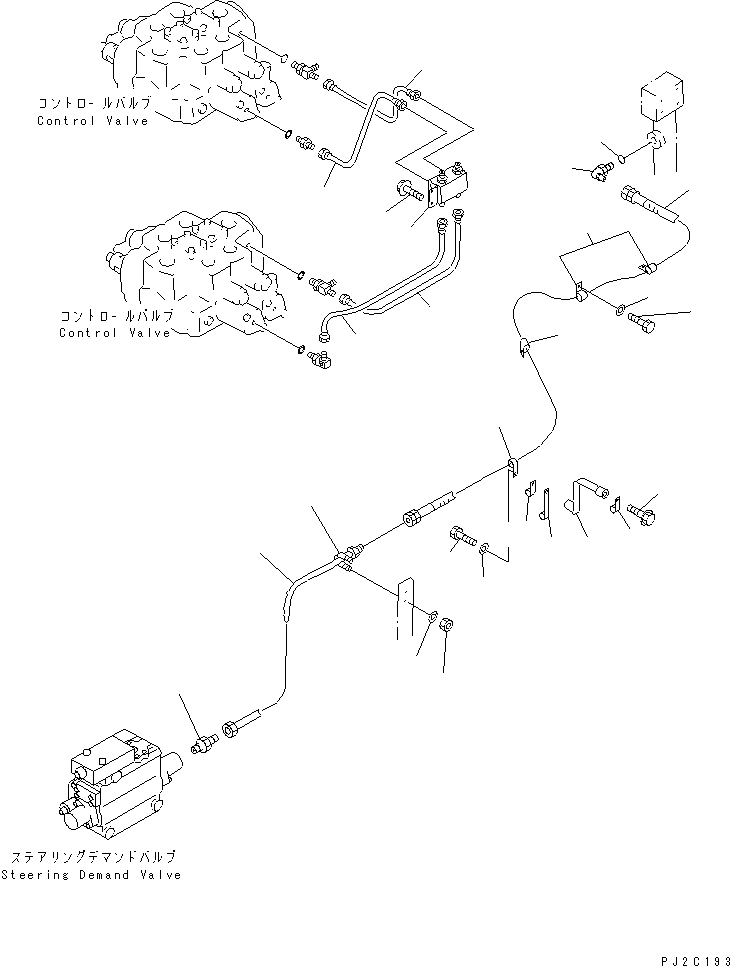 コントロールバルブ
Control Valve

コントロールバルブ
Control Valve

ステアリングデマンドバルブ
Steering Demand Valve

PJ2C193