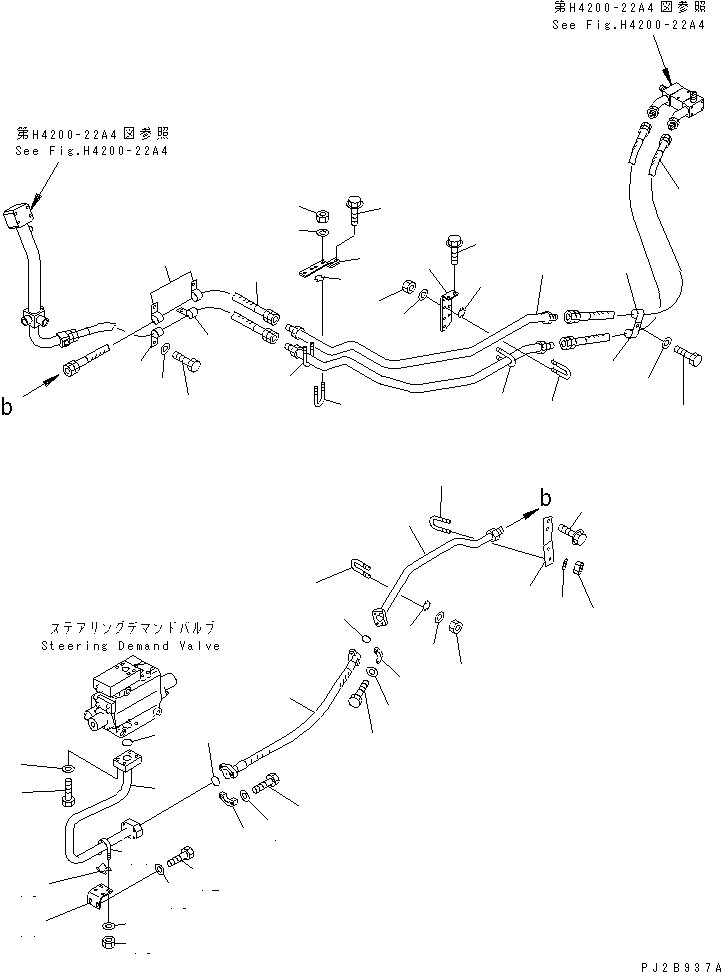 第H4200-22A4図参照
See Fig.H4200-22A4

第H4200-22A4図参照
See Fig.H4200-22A4

b

b

ステアリングデマンドバルブ
Steering Demand Valve

PJ2B937A