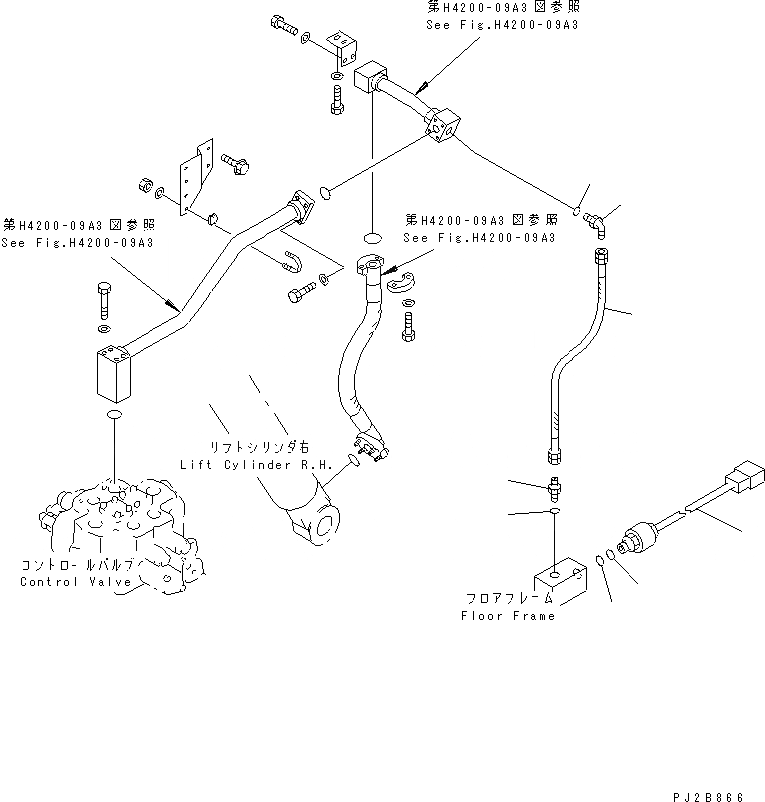 第H4200-09A3 図参照
See Fig.H4200-09A3

第H4200-09A3 図参照
See Fig.H4200-09A3

第H4200-09A3 図参照
See Fig.H4200-09A3

リフトシリンダ右
Lift Cylinder R.H.

コントロールバルブ
Control Valve

フロアフレーム
Floor Frame

PJ2B866