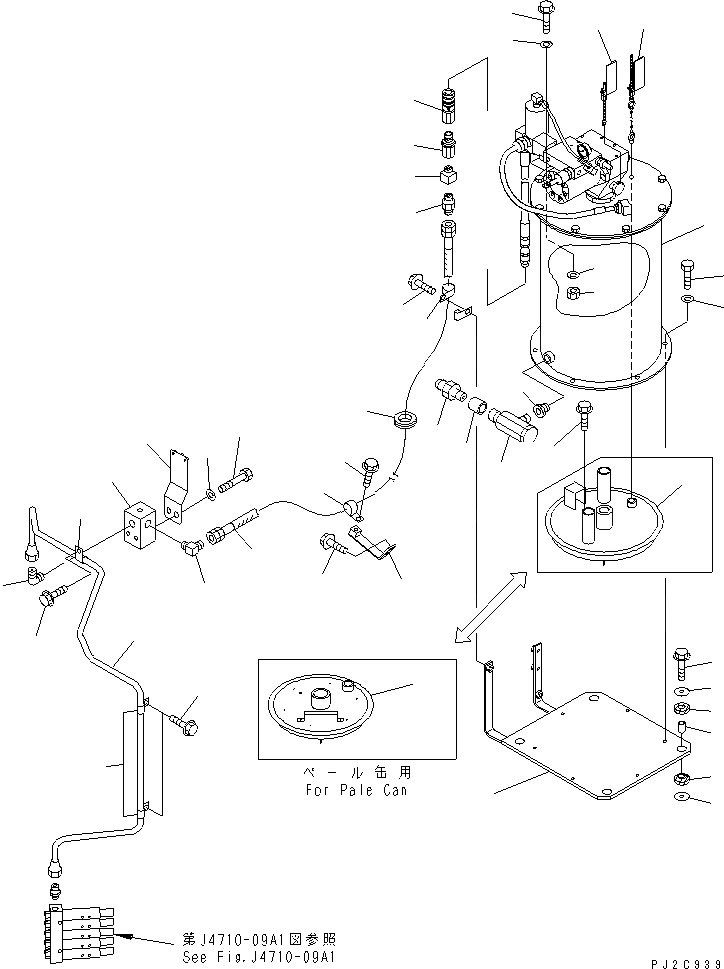 ペール缶用
For Pale Can

第J4710-09A1図参照
See Fig.J4710-09A1

PJ2C939