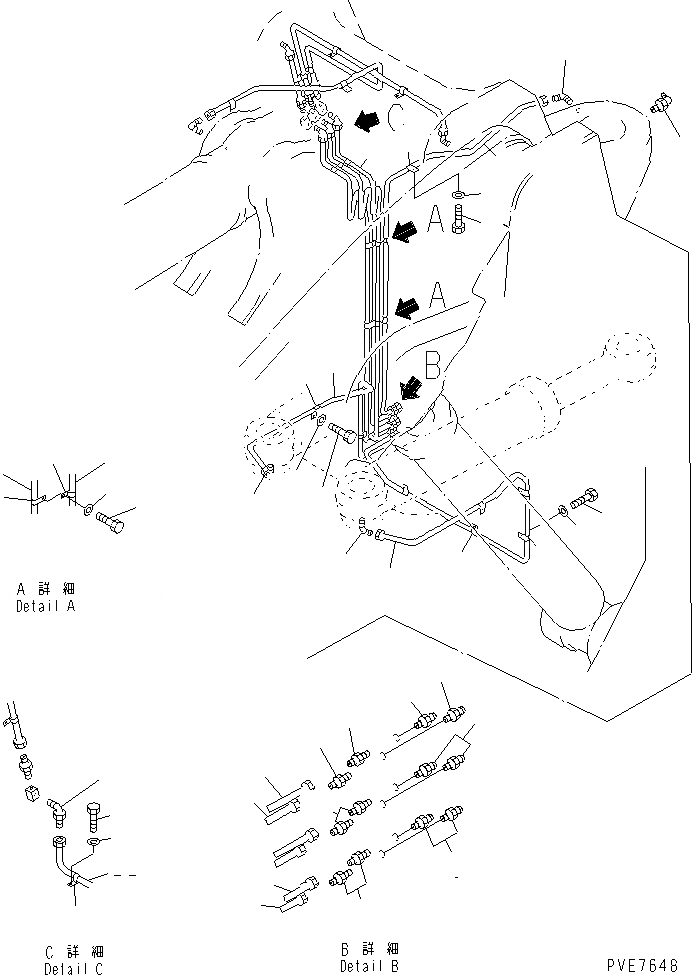 C

A

A

B

A 詳 細
Detail A

C 詳 細
Detail C

B 詳 細
Detail B

PVE7648