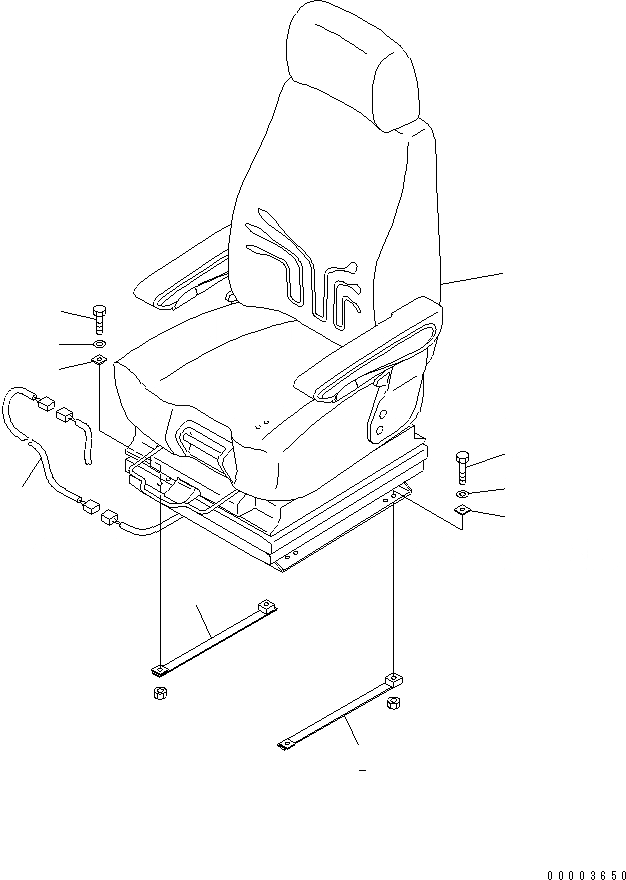 00003650