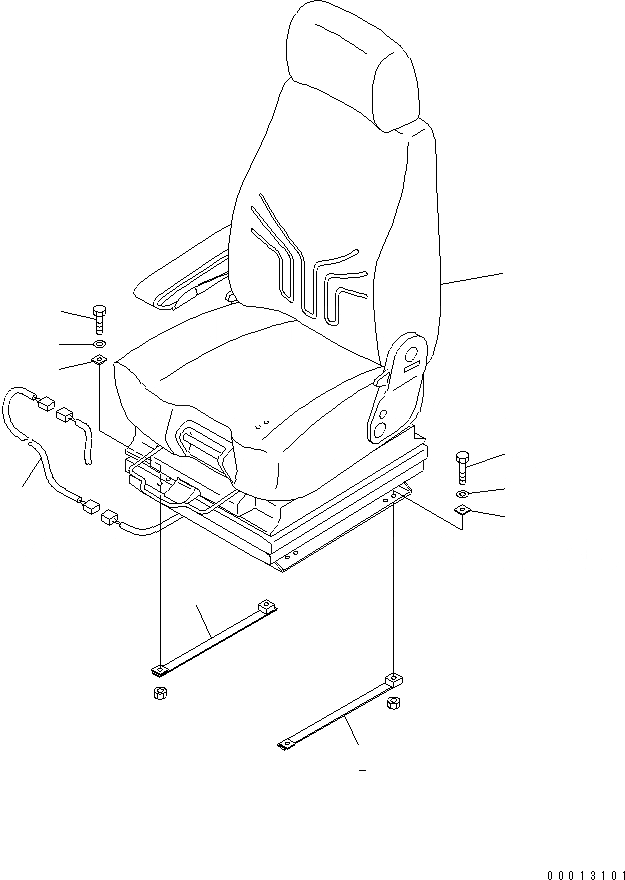 00013101