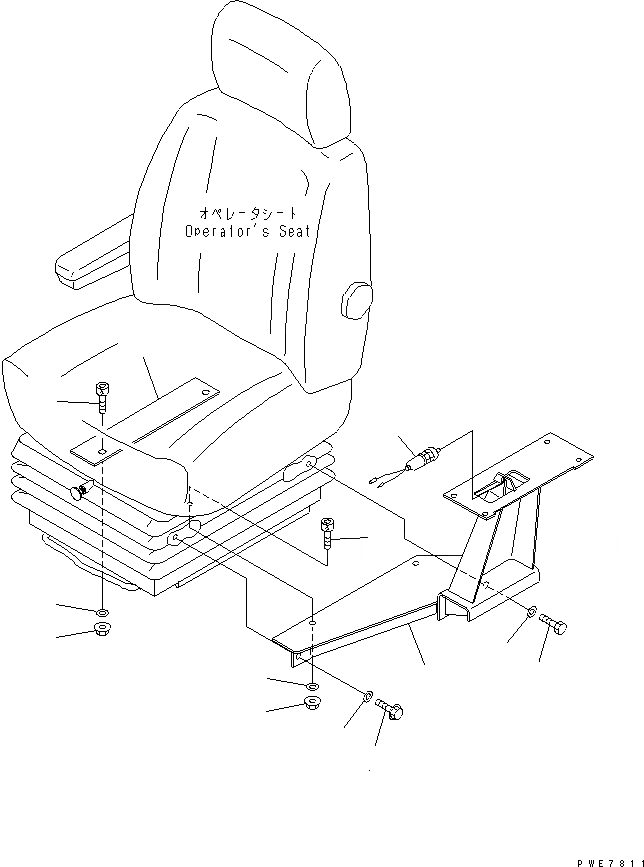 オペレータシート
Operator's Seat

PWE7811