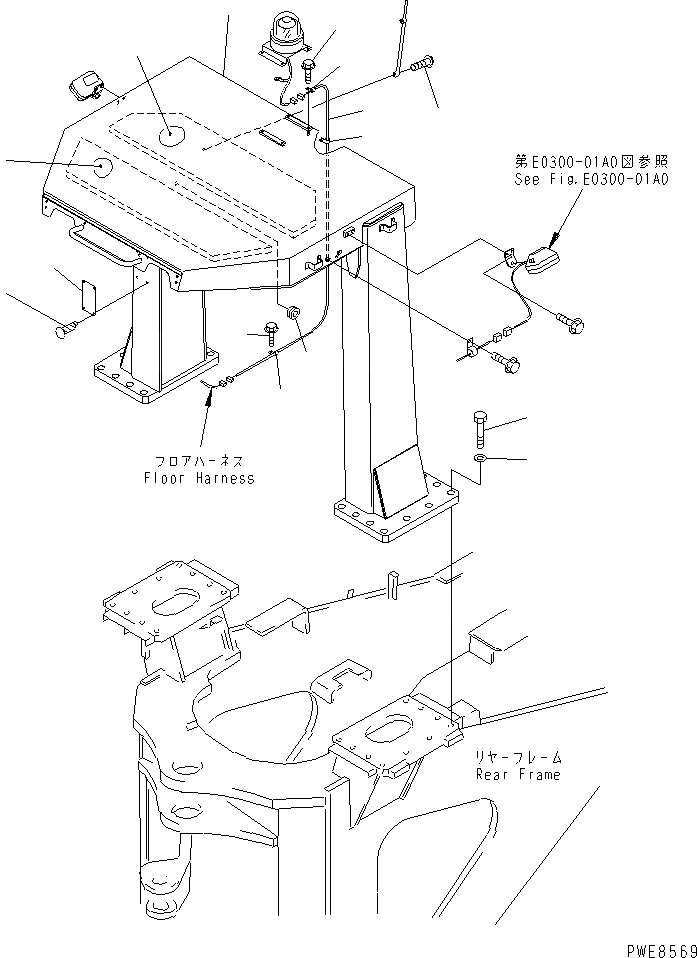 第E0300-01A0図参照
See Fig.E0300-01A0

フロアハーネス
Floor Harness

リヤーフレーム
Rear Frame

PWE8569