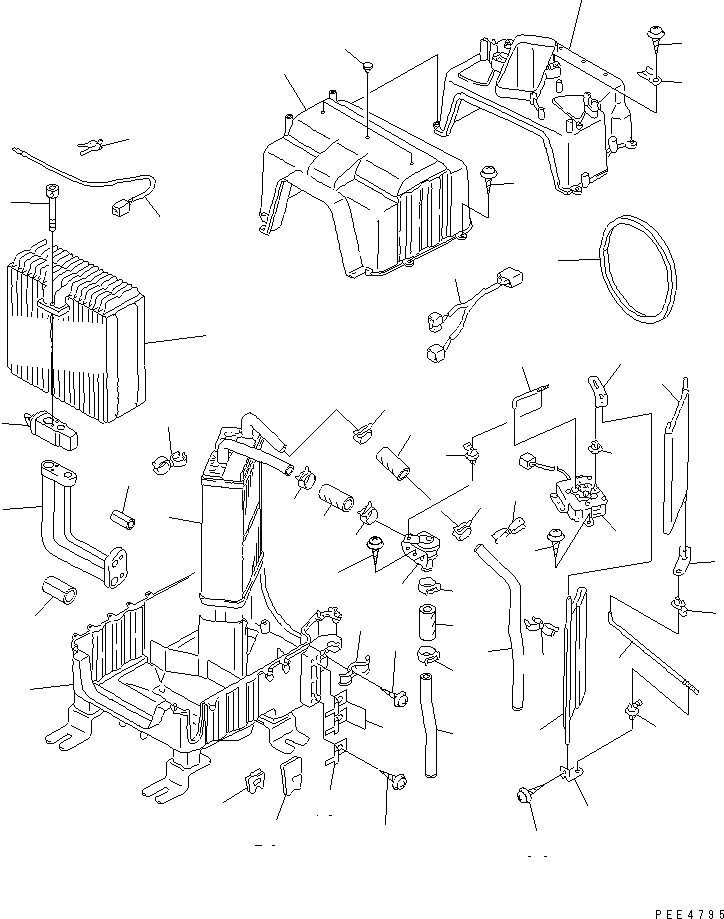 PEE4795