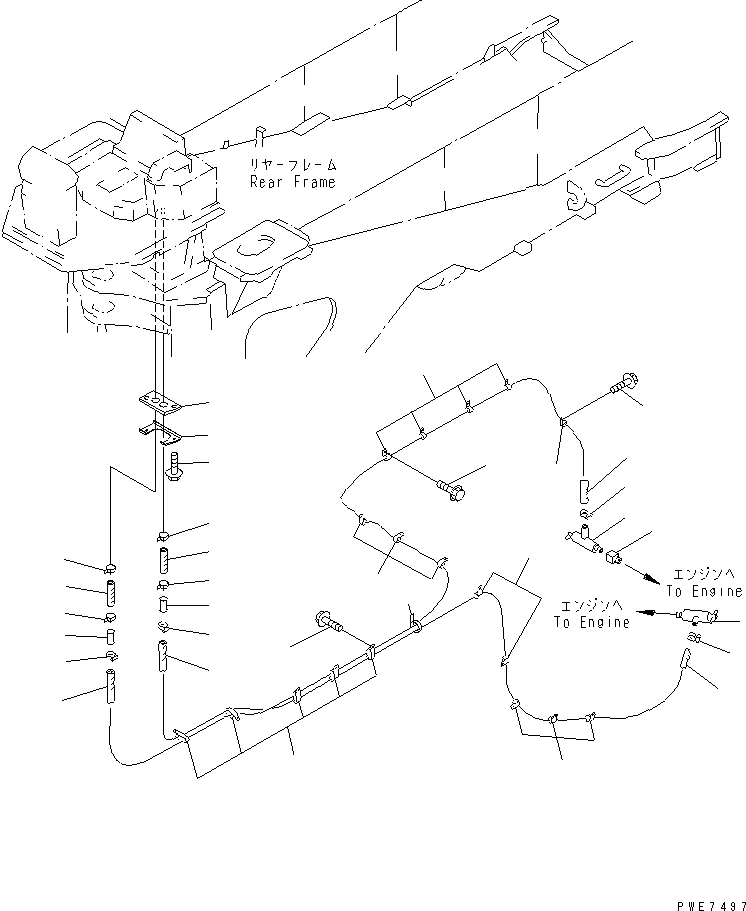 リヤーフレーム
Rear Frame

エンジンへ
To Engine

エンジンへ
To Engine

PWE7497