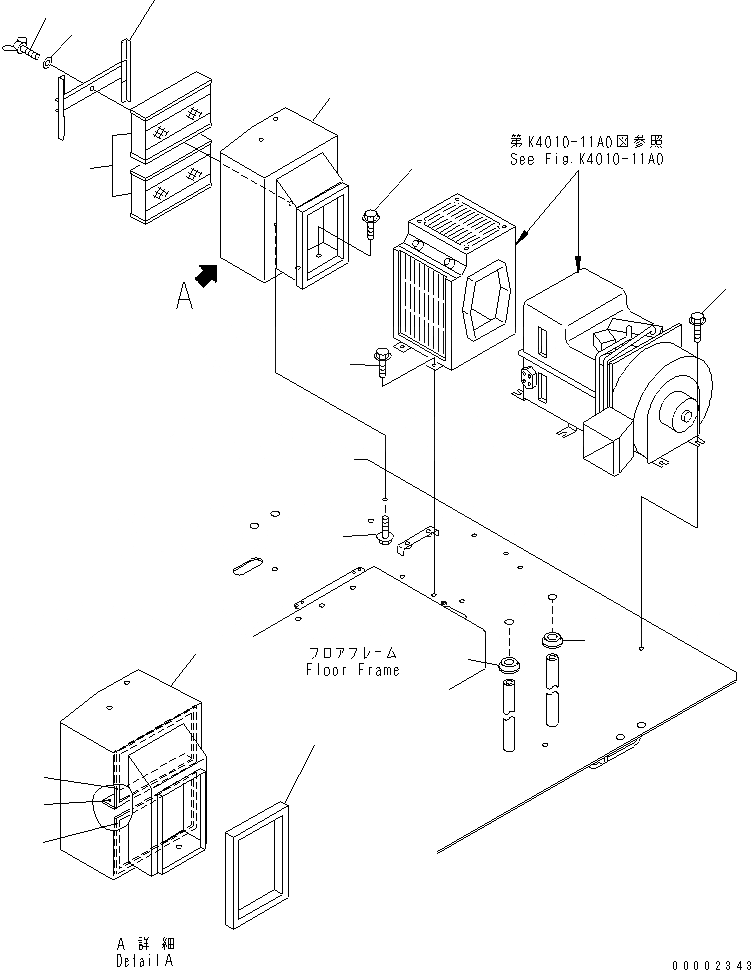 第K4010-11A0図参照
See Fig.K4010-11A0

A

フロアフレーム
Floor Frame

A 詳細
Detail A

00002343