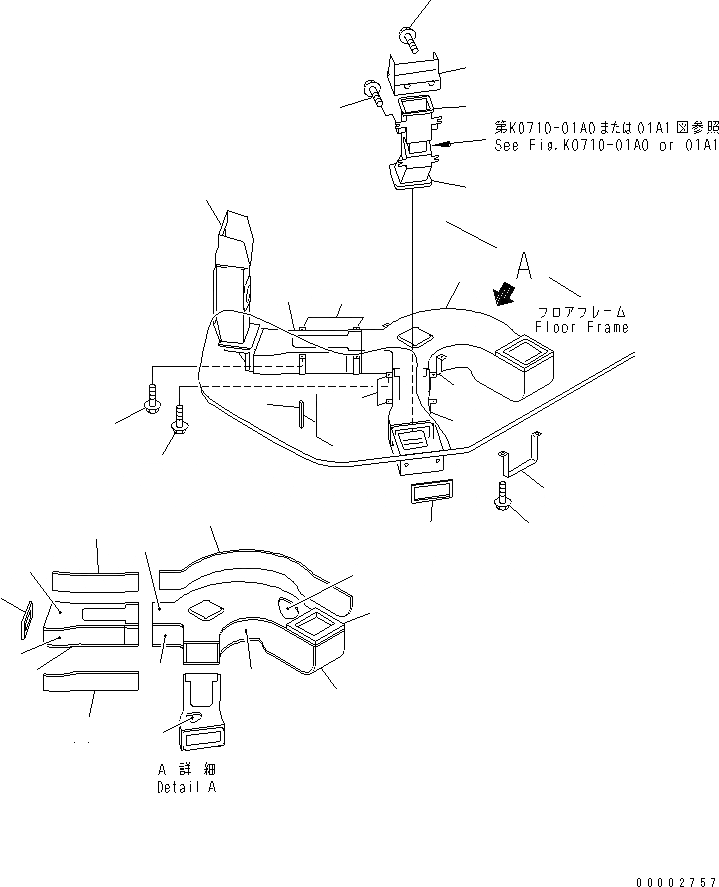 第K0710-01A0または01A1図参照
See Fig.K0710-01A0 or 01A1

A

フロアフレーム
Floor Frame

A 詳細
Detail A

00002757