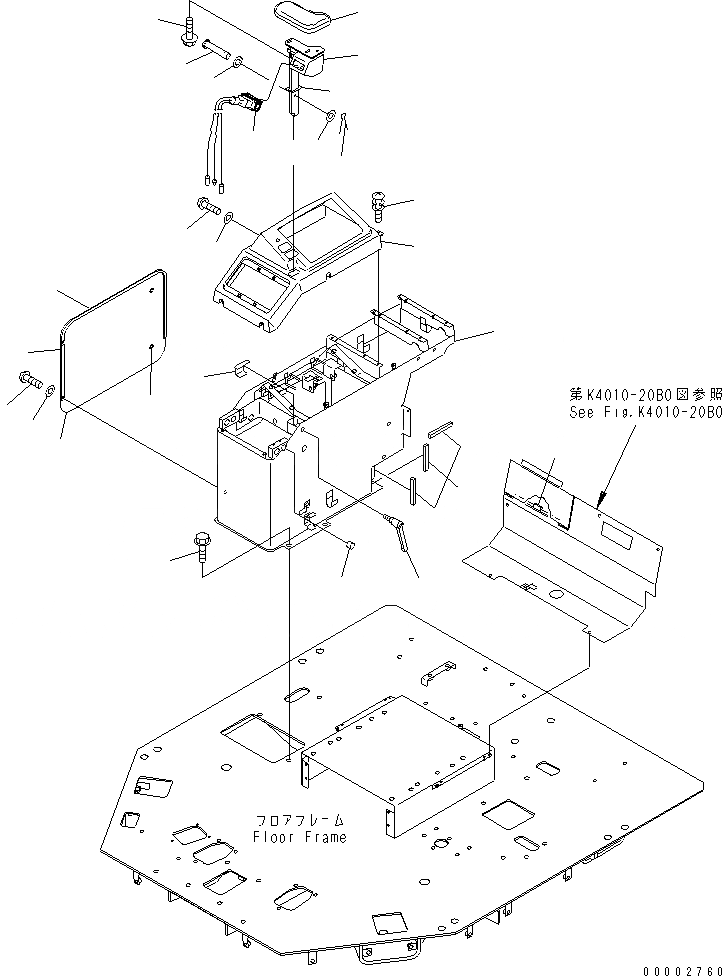 第K4010-20B0図参照
See Fig.K4010-20B0

フロアフレーム
Floor Frame

00002760