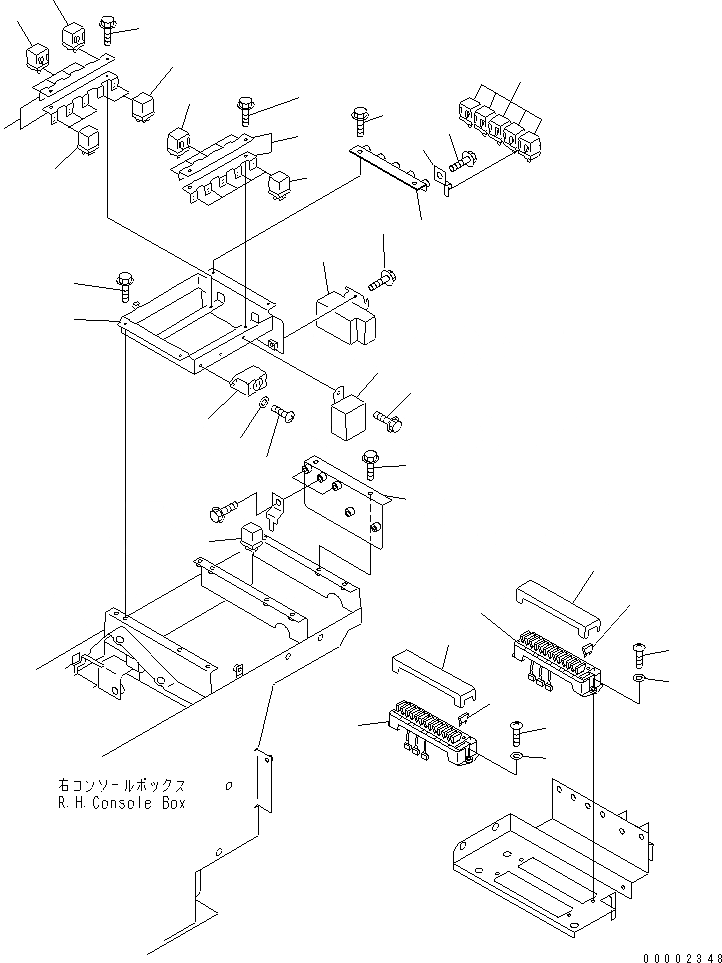 右コンソールボックス
R.H.Console Box

00002348