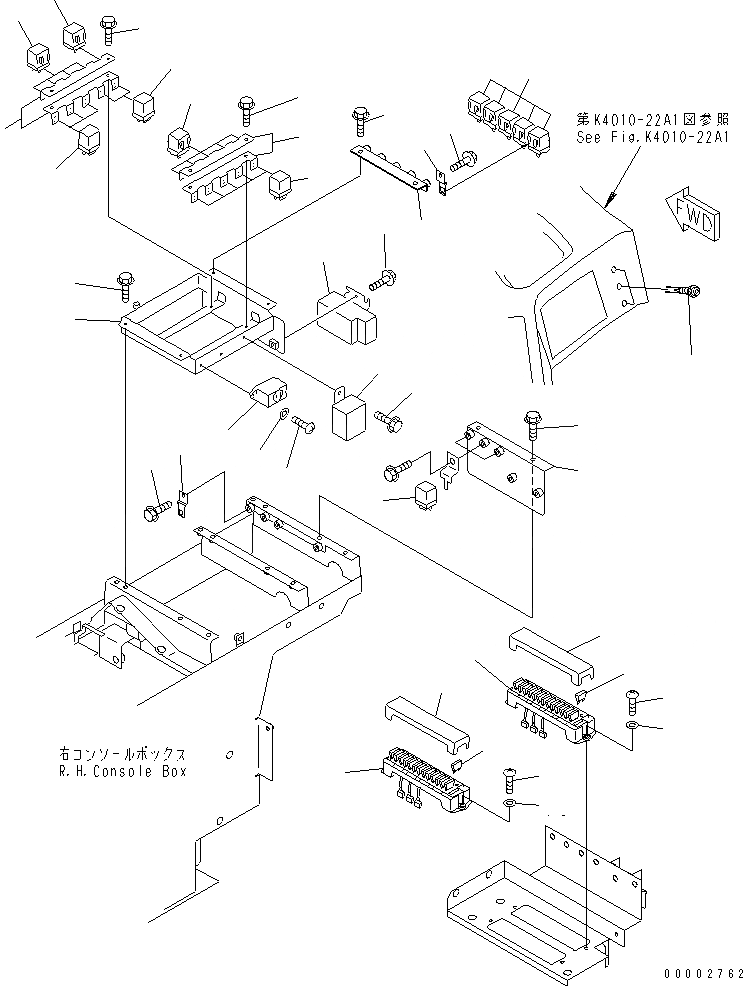 第K4010-22A1図参照
See Fig.K4010-22A1

FWD

右コンソールボックス
R.H.Console Box

00002762