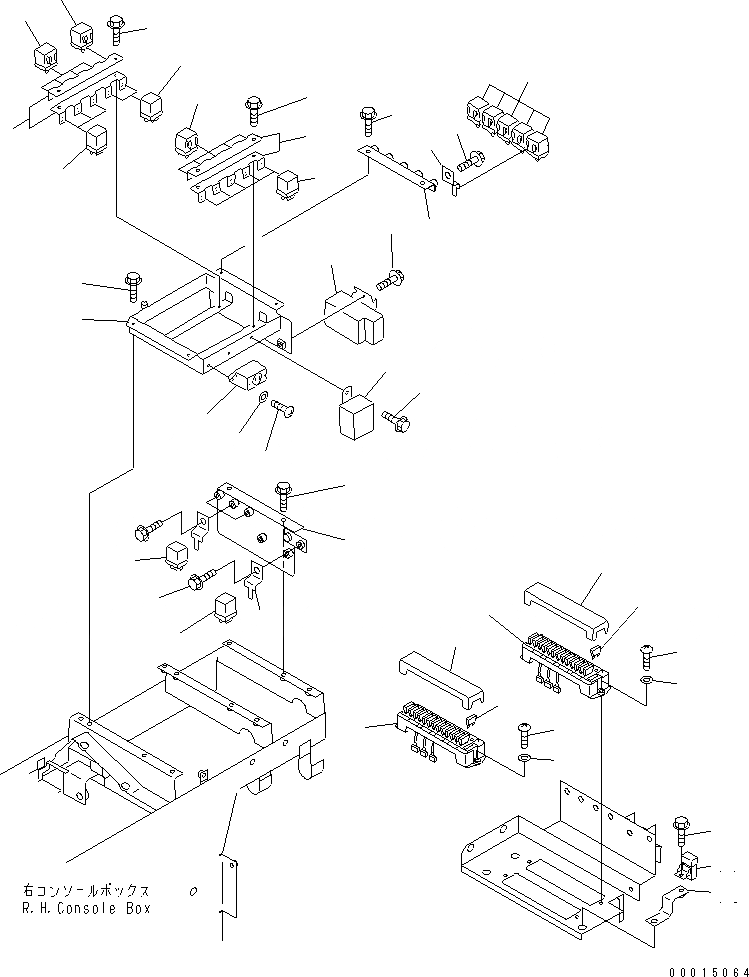 右コンソールボックス
R.H.Console Box

00015064