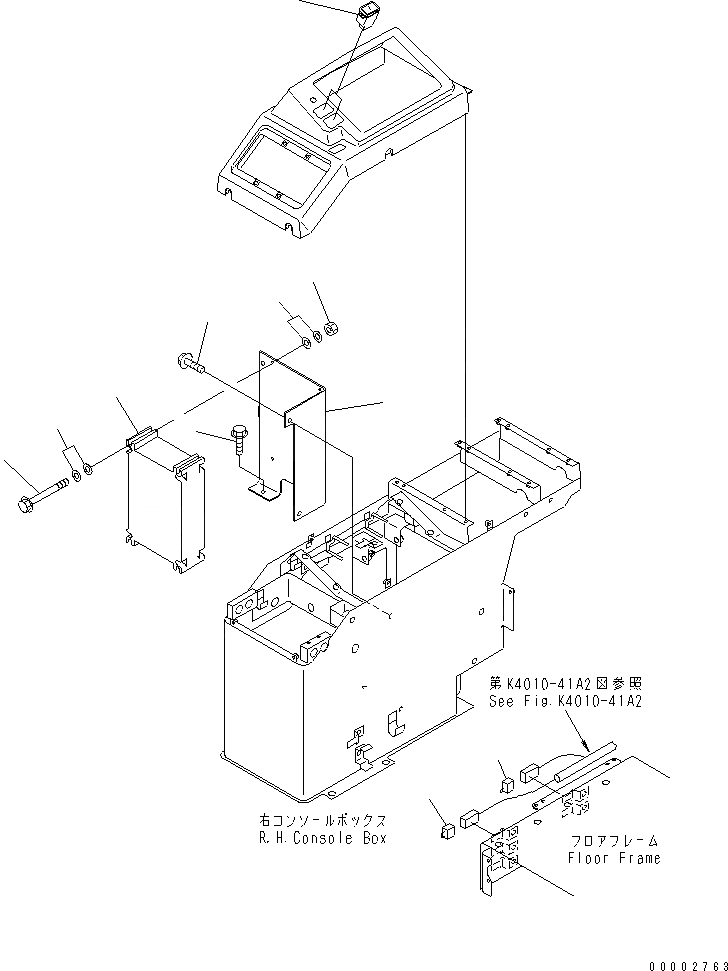 第K4010-41A2図参照
See Fig.K4010-41A2

右コンソールボックス
R.H.Console Box

フロアフレーム
Floor Frame

00002763